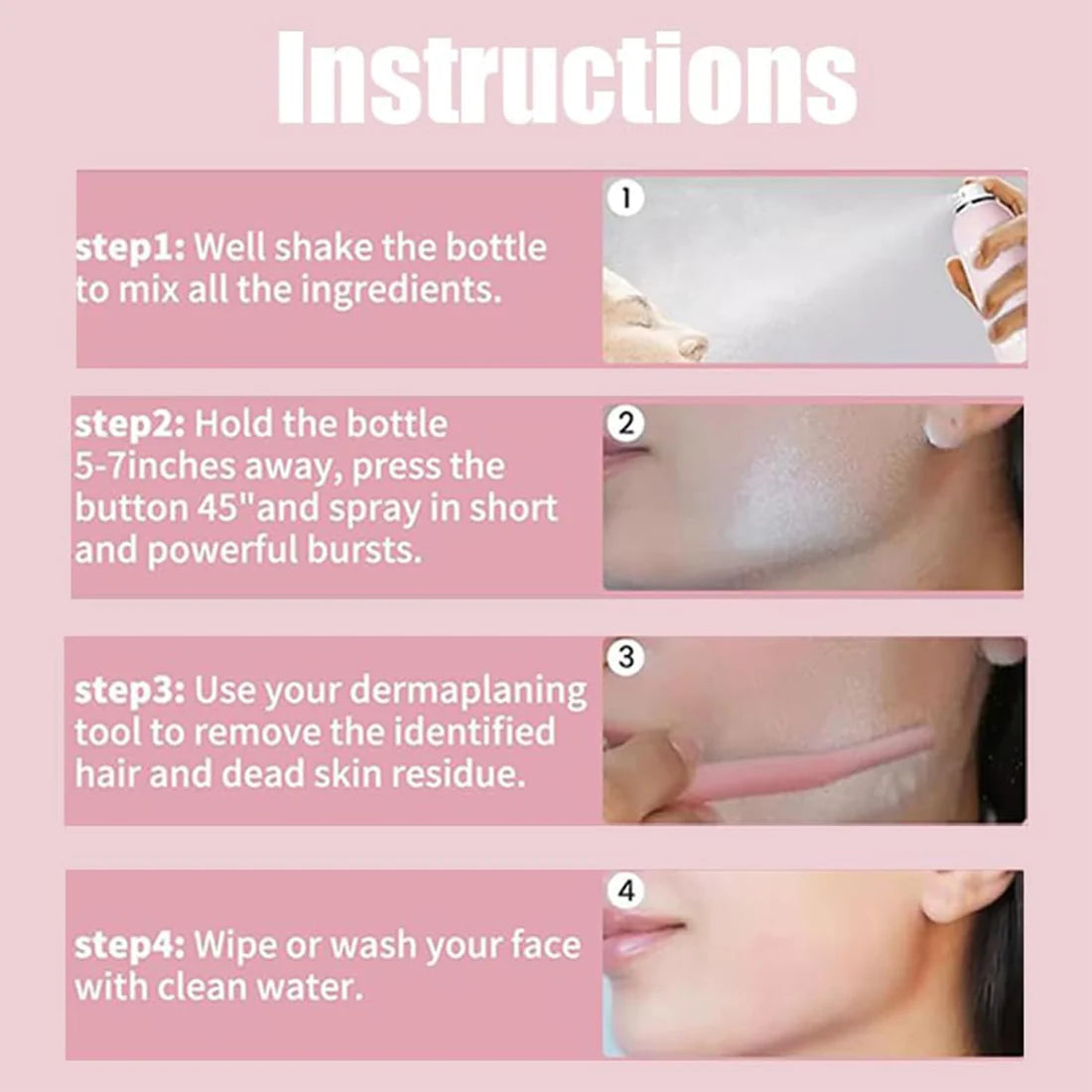 Instructions

step1: Well shake the bottle to mix all the ingredients.

1

step2: Hold the bottle 5-7inches away, press the button 45"and spray in short and powerful bursts.

2

step3: Use your dermaplaning tool to remove the identified hair and dead skin residue.

3

step4: Wipe or wash your face with clean water.

4