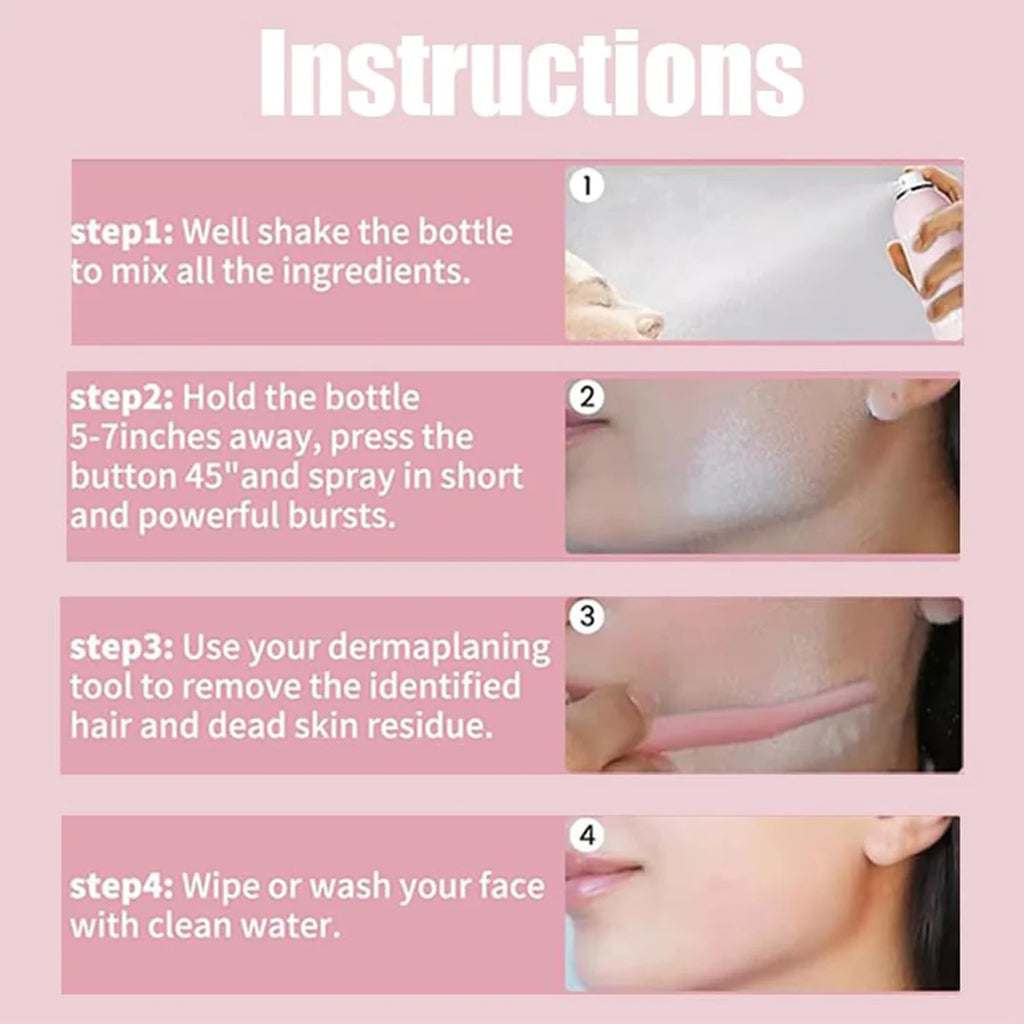 Instructions

step1: Well shake the bottle to mix all the ingredients.

1

step2: Hold the bottle 5-7inches away, press the button 45"and spray in short and powerful bursts.

2

step3: Use your dermaplaning tool to remove the identified hair and dead skin residue.

3

step4: Wipe or wash your face with clean water.

4